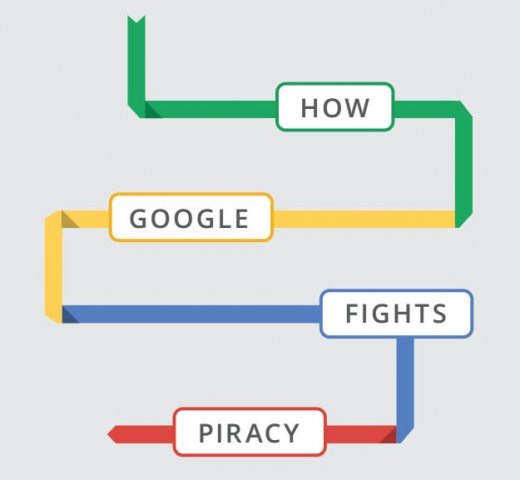 HOW

GOOGLE

FIGHTS

PIRACY